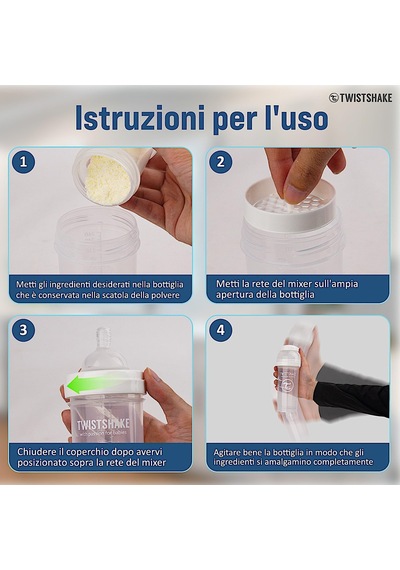 TWISTSHAKE

Istruzioni per l'uso

1

Metti gli ingredienti desiderati nella bottiglia che è conservata nella scatola della polvere

2

Metti la rete del mixer sull'ampia apertura della bottiglia

3

TWISTSHAKE

Chiudere il coperchio dopo avervi posizionato sopra la rete del mixer

4

Agitare bene la bottiglia in modo che gli ingredienti si amalgamino completamente