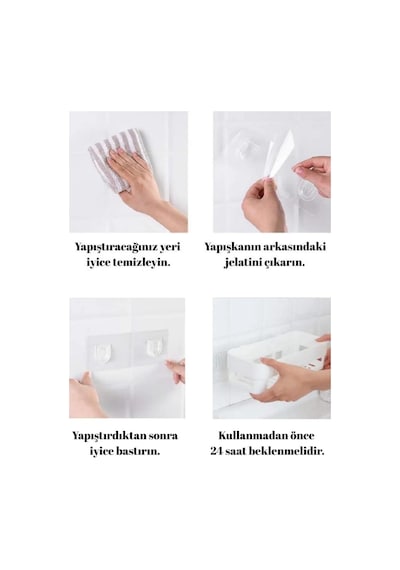 Yapıştıracağınız yeri iyice temizleyin.

Yapışkanın arkasındaki jelatini çıkarın.

Yapıştırdıktan sonra iyice bastırın.

Kullanmadan önce 24 saat beklenmelidir.