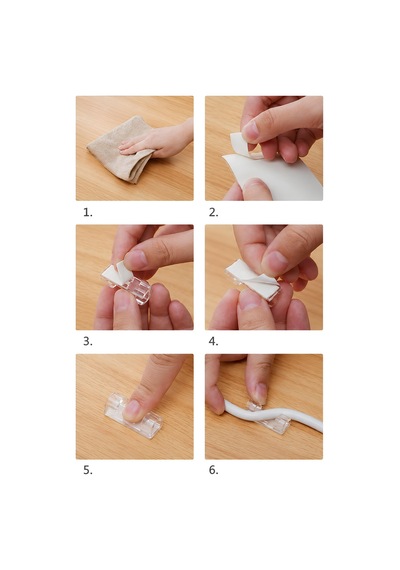 1.

2.

3.

4.

5.

6.