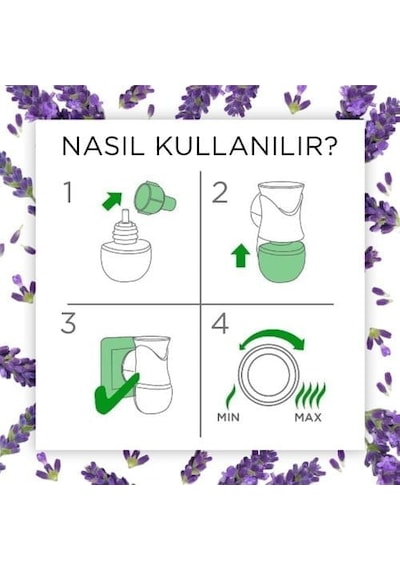 NASIL KULLANILIR?

1

2

3

4

MIN

MAX