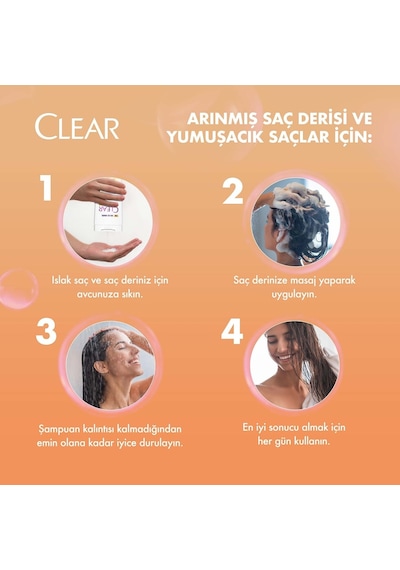 CLEAR

ARINMIŞ SAÇ DERİSİ VE YUMUŞACIK SAÇLAR İÇİN:

1

CLEAR

Islak saç ve saç deriniz için avcunuza sıkın.

2

Saç derinize masaj yaparak uygulayın.

3

Şampuan kalıntısı kalmadığından emin olana kadar iyice durulayın.

4

En iyi sonucu almak için her gün kullanın.