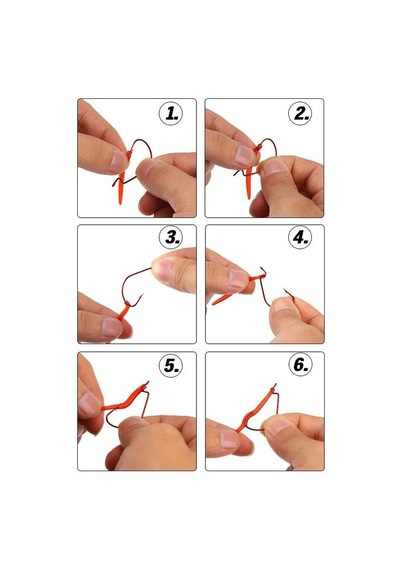 1.

2.

3.

4.

5.

6.