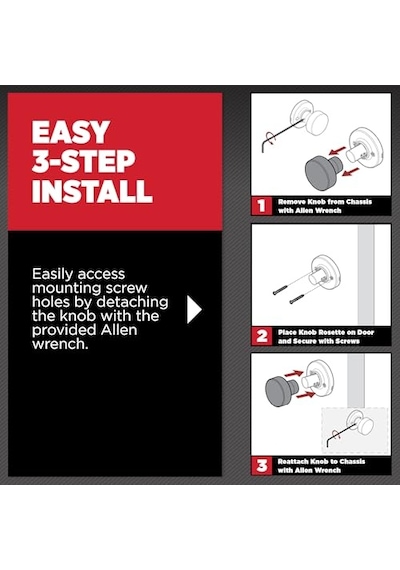 EASY 3-STEP INSTALL

Easily access mounting screw holes by detaching the knob with the provided Allen wrench.

1 Remove Knob from Chassis with Allen Wrench

2 Place Knob Rosette on Door and Secure with Screws

3 Reattach Knob to Chassis with Allen Wrench