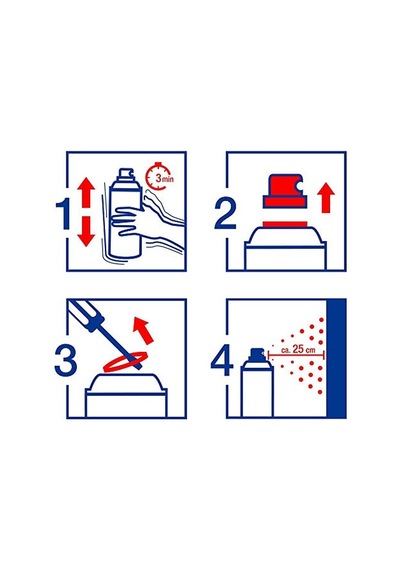 1
3 min
2
3
4
ca. 25 cm