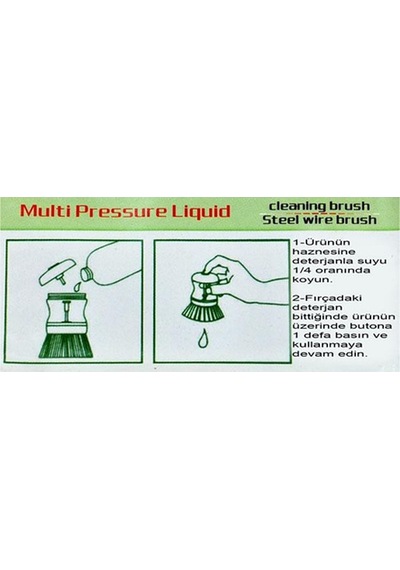 Multi Pressure Liquid

cleaning brush
Steel wire brush

1-Ürünün haznesine deterjanla suyu 1/4 oranında koyun.

2-Fırçadaki deterjan bittiğinde ürünün üzerinde butona 1 defa basın ve kullanmaya devam edin.