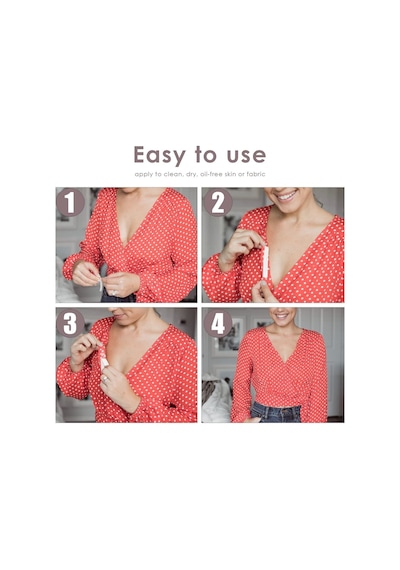 Easy to use

apply to clean, dry, oil-free skin or fabric

1

2

3

4