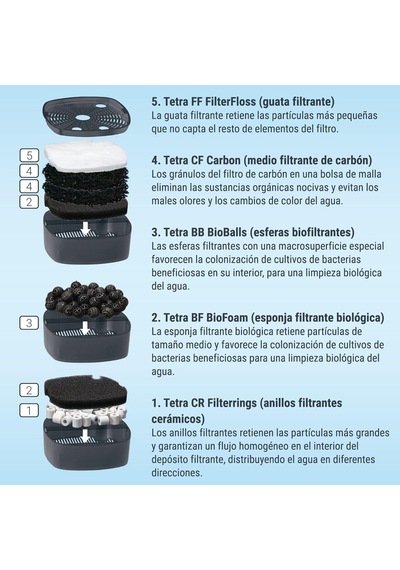 5
4
4
2

3

2
1

5. Tetra FF FilterFloss (guata filtrante)
La guata filtrante retiene las partículas más pequeñas que no capta el resto de elementos del filtro.

4. Tetra CF Carbon (medio filtrante de carbón)
Los gránulos del filtro de carbón en una bolsa de malla eliminan las sustancias orgánicas nocivas y evitan los males olores y los cambios de color del agua.

3. Tetra BB BioBalls (esferas biofiltrantes)
Las esferas filtrantes con una macrosuperficie especial favorecen la colonización de cultivos de bacterias beneficiosas en su interior, para una limpieza biológica del agua.

2. Tetra BF BioFoam (esponja filtrante biológica)
La esponja filtrante biológica retiene partículas de tamaño medio y favorece la colonización de cultivos de bacterias beneficiosas para una limpieza biológica del agua.

1. Tetra CR Filterrings (anillos filtrantes cerámicos)
Los anillos filtrantes retienen las partículas más grandes y garantizan un flujo homogéneo en el interior del depósito filtrante, distribuyendo el agua en diferentes direcciones.