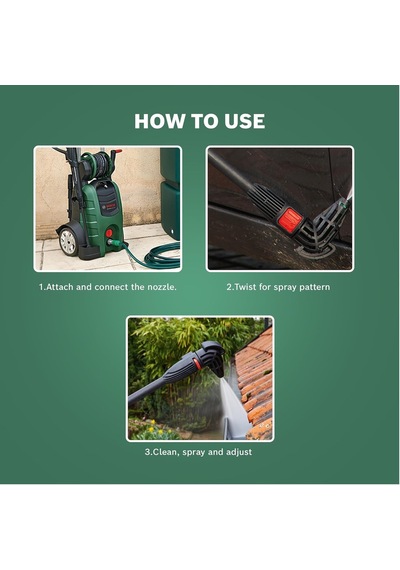 HOW TO USE

1.Attach and connect the nozzle.

2.Twist for spray pattern

3.Clean, spray and adjust