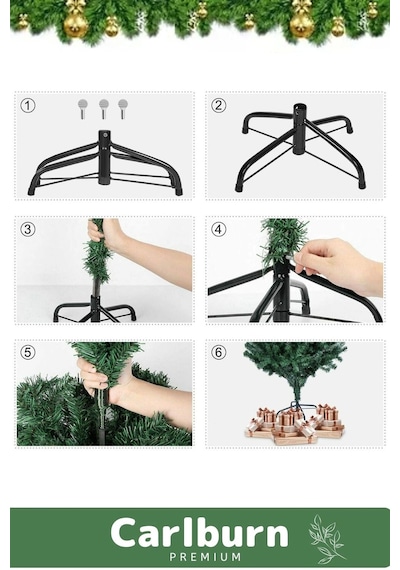 1

2

3

4

5

6

Carlburn
PREMIUM