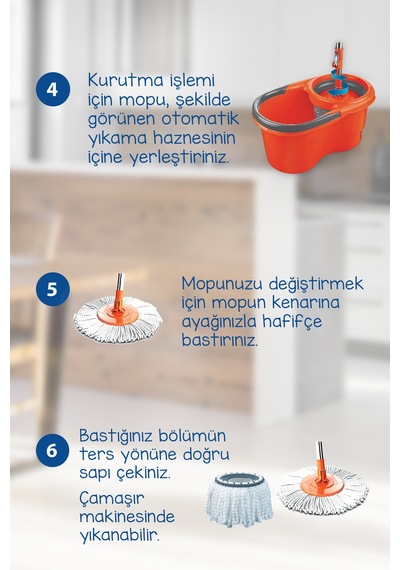 4

Kurutma işlemi için mopu, şekilde görünen otomatik yıkama haznesinin içine yerleştiriniz.

5

Mopunuzu değiştirmek için mopun kenarına ayağınızla hafifçe bastırınız.

6

Bastığınız bölümün ters yönüne doğru sapı çekiniz.

Çamaşır makinesinde yıkanabilir.