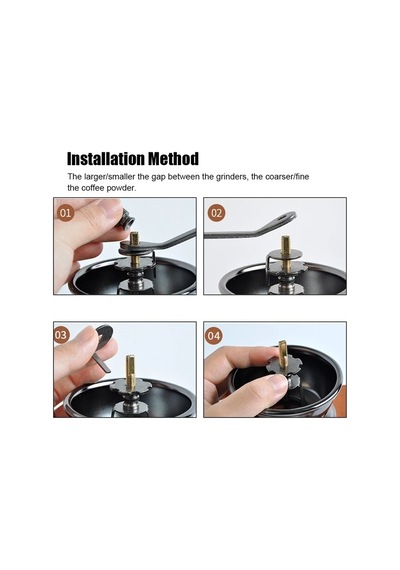 Installation Method

The larger/smaller the gap between the grinders, the coarser/fine the coffee powder.

01

02

03

04