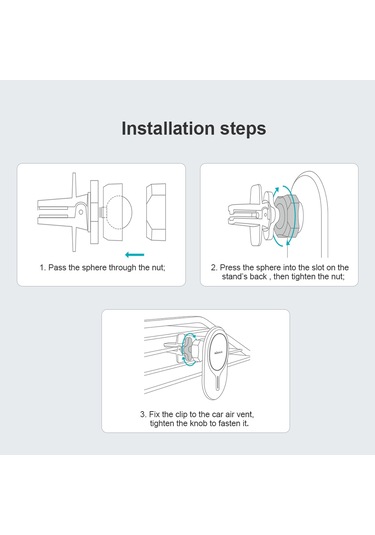 Installation steps

1. Pass the sphere through the nut;

2. Press the sphere into the slot on the stand's back , then tighten the nut;

3. Fix the clip to the car air vent, tighten the knob to fasten it.