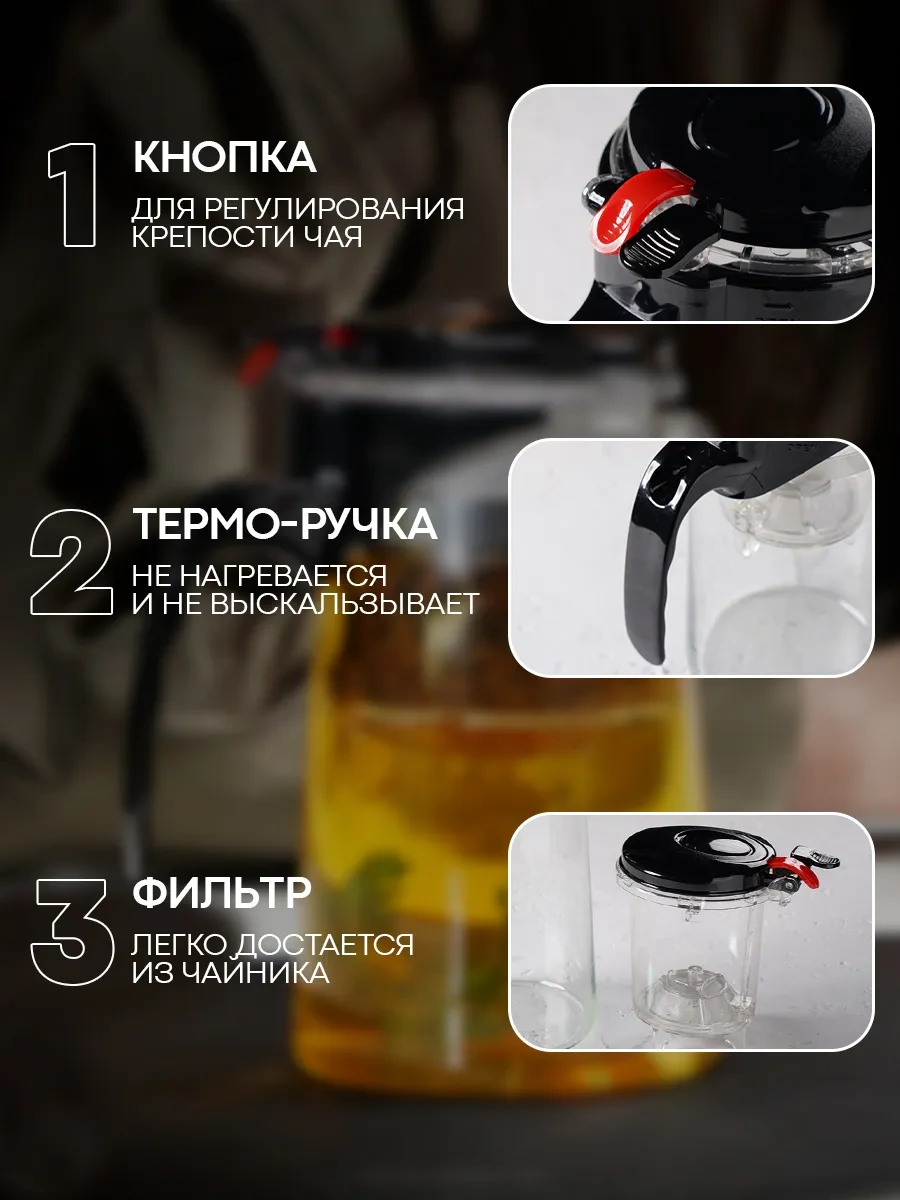 1
КНОПКА
ДЛЯ РЕГУЛИРОВАНИЯ КРЕПОСТИ ЧАЯ

2
ТЕРМО-РУЧКА
НЕ НАГРЕВАЕТСЯ И НЕ ВЫСКАЛЬЗЫВАЕТ

3
ФИЛЬТР
ЛЕГКО ДОСТАЕТСЯ ИЗ ЧАЙНИКА