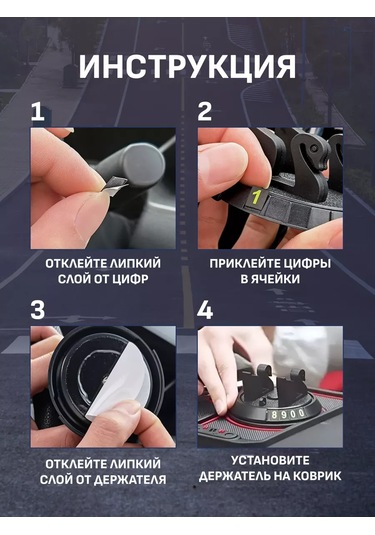 ИНСТРУКЦИЯ

1

ОТКЛЕЙТЕ ЛИПКИЙ СЛОЙ ОТ ЦИФР

2

1

ПРИКЛЕЙТЕ ЦИФРЫ В ЯЧЕЙКИ

3

ОТКЛЕЙТЕ ЛИПКИЙ СЛОЙ ОТ ДЕРЖАТЕЛЯ

4

8900

УСТАНОВИТЕ ДЕРЖАТЕЛЬ НА КОВРИК