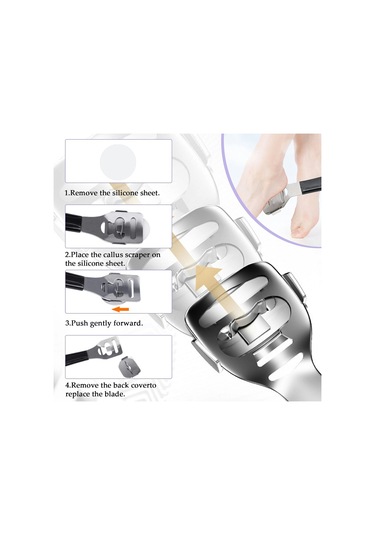 1.Remove the silicone sheet.

2.Place the callus scraper on the silicone sheet.

3.Push gently forward.

4.Remove the back coverto replace the blade.