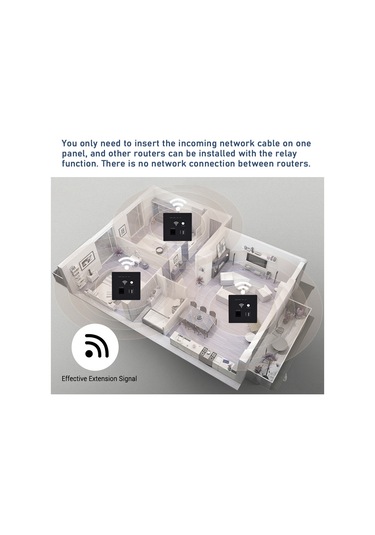 You only need to insert the incoming network cable on one panel, and other routers can be installed with the relay function. There is no network connection between routers.

Effective Extension Signal