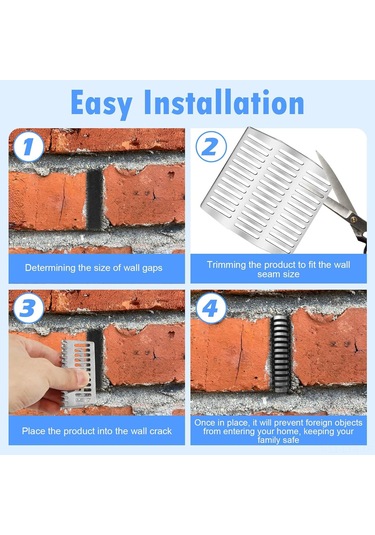 Easy Installation

1

Determining the size of wall gaps

2

Trimming the product to fit the wall seam size

3

Place the product into the wall crack

4

Once in place, it will prevent foreign objects from entering your home, keeping your family safe