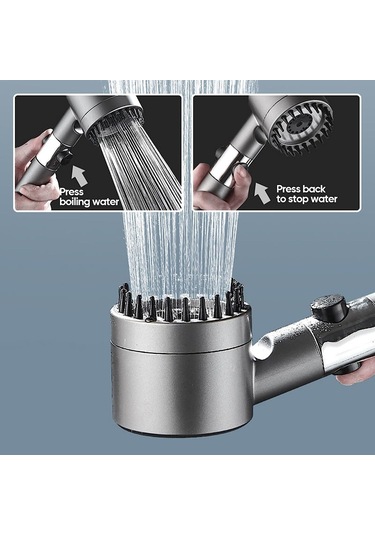 Press boiling water

Press back to stop water