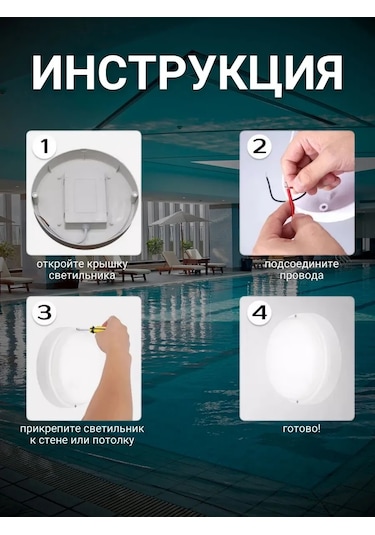 ИНСТРУКЦИЯ

1

откройте крышку светильника

2

подсоедините провода

3

прикрепите светильник к стене или потолку

4

готово!