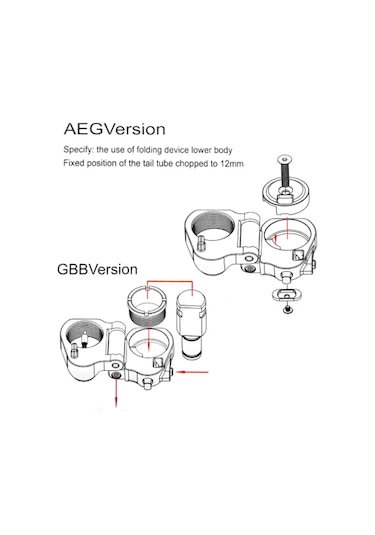 AEGVersion

Specify: the use of folding device lower body
Fixed position of the tail tube chopped to 12mm

GBBVersion