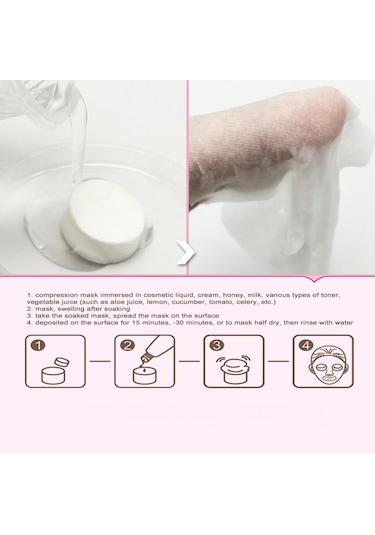 1. compression mask immersed in cosmetic liquid, cream, honey, milk, various types of toner, vegetable juice (such as aloe juice, lemon, cucumber, tomato, celery, etc.)
2. mask, swelling after soaking
3. take the soaked mask, spread the mask on the surface
4. deposited on the surface for 15 minutes, -30 minutes, or to mask half dry, then rinse with water

1

2

3

4