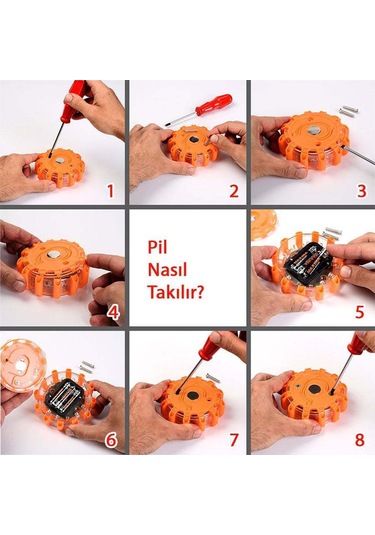 1

2

3

4

Pil Nasıl Takılır?

5

6

7

8