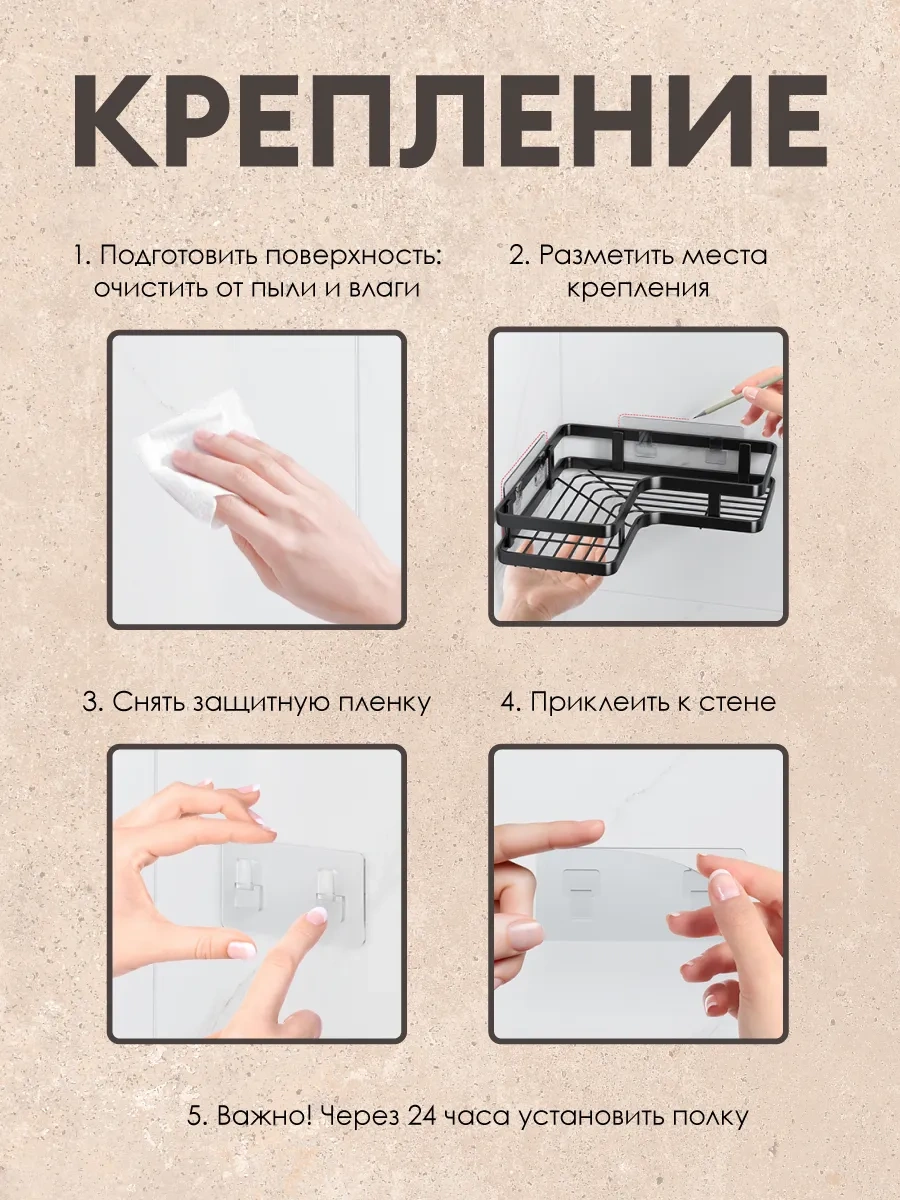 КРЕПЛЕНИЕ

1. Подготовить поверхность: очистить от пыли и влаги

2. Разметить места крепления

3. Снять защитную пленку

4. Приклеить к стене

5. Важно! Через 24 часа установить полку