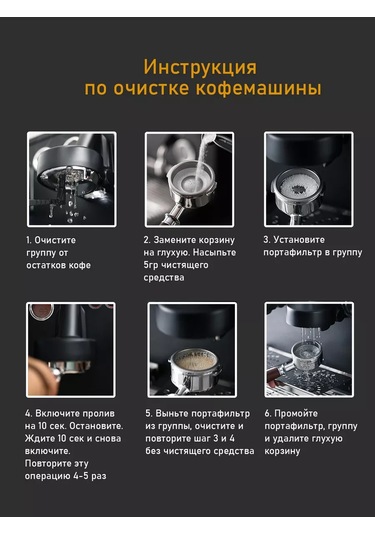 Инструкция
по очистке кофемашины

1. Очистите группу от остатков кофе

2. Замените корзину на глухую. Насыпьте 5гр чистящего средства

3. Установите портафильтр в группу

4. Включите пролив на 10 сек. Остановите. Ждите 10 сек и снова включите.
Повторите эту операцию 4-5 раз

5. Выньте портафильтр из группы, очистите и повторите шаг 3 и 4 без чистящего средства

6. Промойте портафильтр, группу и удалите глухую корзину