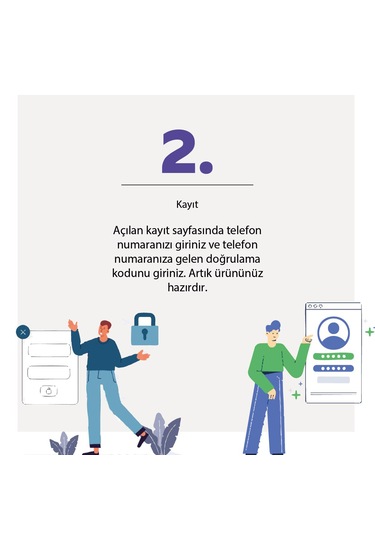 2.

Kayıt

Açılan kayıt sayfasında telefon numaranızı giriniz ve telefon numaranıza gelen doğrulama kodunu giriniz. Artık ürününüz hazırdır.