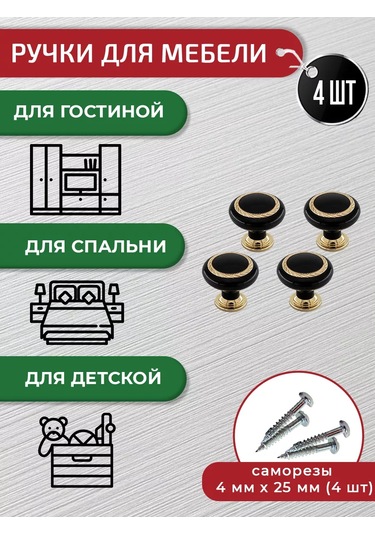 РУЧКИ ДЛЯ МЕБЕЛИ

4 ШТ

ДЛЯ ГОСТИНОЙ

ДЛЯ СПАЛЬНИ

ДЛЯ ДЕТСКОЙ

саморезы
4 мм х 25 мм (4 шт)