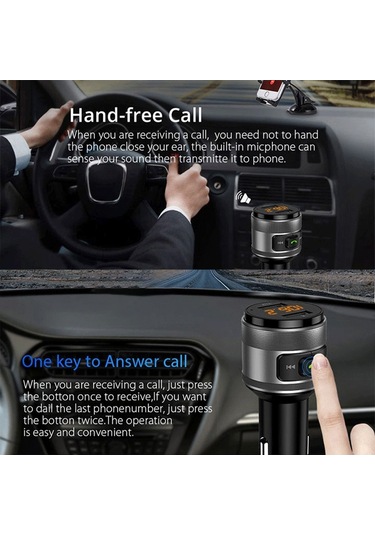 Hand-free Call

When you are receiving a call, you need not to hand the phone close your ear, the built-in micphone can sense your sound then transmitte it to phone.

One key to Answer call

When you are receiving a call, just press the botton once to receive,If you want to dail the last phonenumber, just press the botton twice.The operation is easy and convenient.