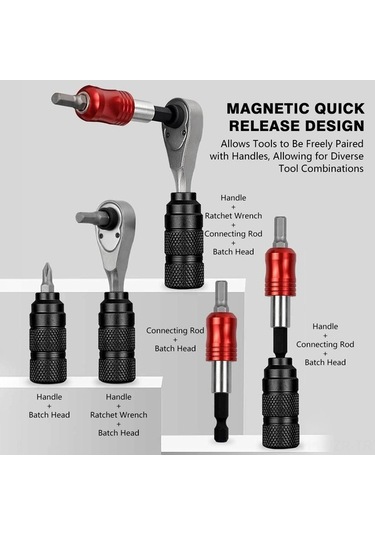 MAGNETIC QUICK RELEASE DESIGN

Allows Tools to Be Freely Paired with Handles, Allowing for Diverse Tool Combinations

Handle
+
Ratchet Wrench
+
Connecting Rod
+
Batch Head

Connecting Rod
+
Batch Head

Handle
+
Connecting Rod
+
Batch Head

Handle
+
Batch Head

Handle
+
Ratchet Wrench
+
Batch Head