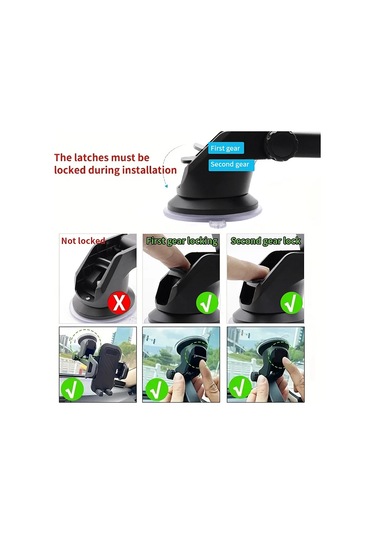 The latches must be locked during installation

First gear

Second gear

Not locked

First gear locking

Second gear lock