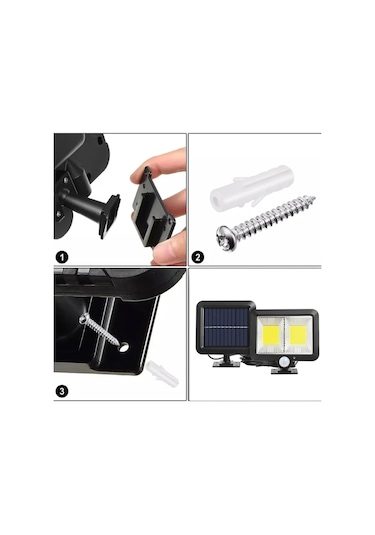 1

2

3