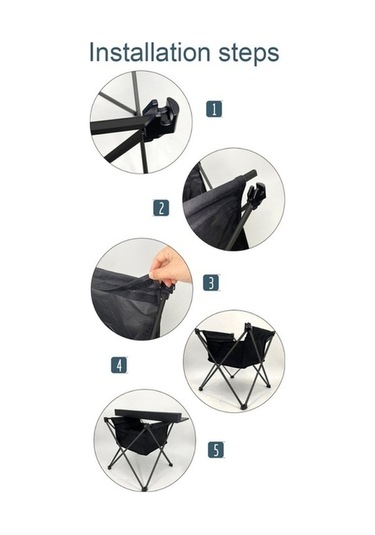 Installation steps

1

2

3

4

5