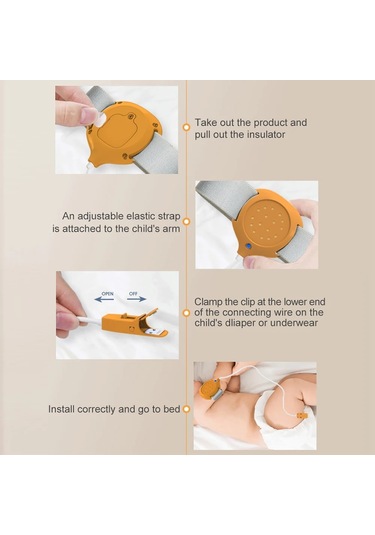 Take out the product and pull out the insulator

An adjustable elastic strap is attached to the child's arm

OPEN OFF

Clamp the clip at the lower end of the connecting wire on the child's dliaper or underwear

Install correctly and go to bed