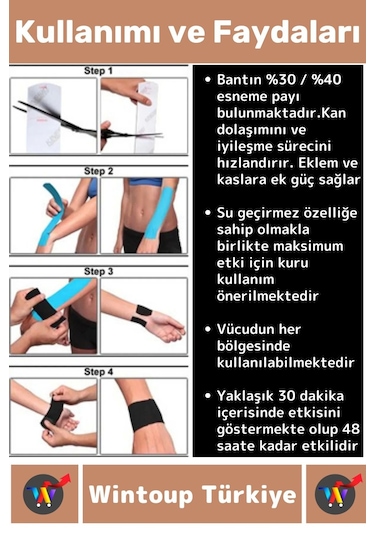 Kullanımı ve Faydaları

Step 1

Step 2

Step 3

Step 4

• Bantın %30 / %40 esneme payı bulunmaktadır.Kan dolaşımını ve iyileşme sürecini hızlandırır. Eklem ve kaslara ek güç sağlar

• Su geçirmez özelliğe sahip olmakla birlikte maksimum etki için kuru kullanım önerilmektedir

• Vücudun her bölgesinde kullanılabilmektedir

• Yaklaşık 30 dakika içerisinde etkisini göstermekte olup 48 saate kadar etkilidir

Wintoup Türkiye