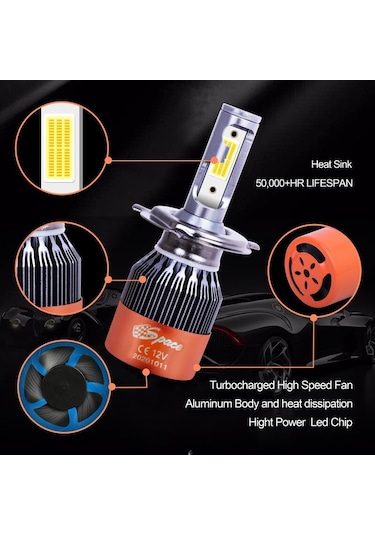 Heat Sink

50,000+HR LIFESPAN

Space

CE 12V

20201011

Turbocharged High Speed Fan

Aluminum Body and heat dissipation

Hight Power Led Chip