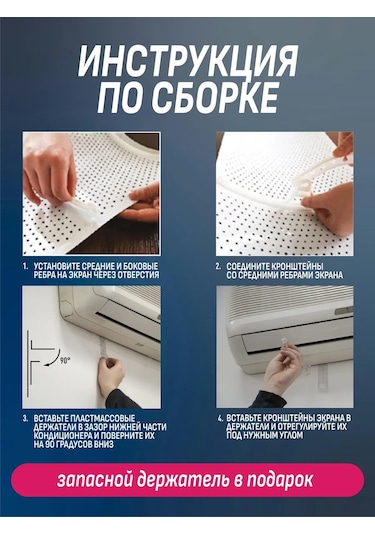 ИНСТРУКЦИЯ ПО СБОРКЕ

1. УСТАНОВИТЕ СРЕДНИЕ И БОКОВЫЕ РЕБРА НА ЭКРАН ЧЕРЕЗ ОТВЕРСТИЯ

2. СОЕДИНИТЕ КРОНШТЕЙНЫ СО СРЕДНИМИ РЕБРАМИ ЭКРАНА

90°

3. ВСТАВЬТЕ ПЛАСТМАССОВЫЕ ДЕРЖАТЕЛИ В ЗАЗОР НИЖНЕЙ ЧАСТИ КОНДИЦИОНЕРА И ПОВЕРНИТЕ ИХ НА 90 ГРАДУСОВ ВНИЗ

4. ВСТАВЬТЕ КРОНШТЕЙНЫ ЭКРАНА В ДЕРЖАТЕЛИ И ОТРЕГУЛИРУЙТЕ ИХ ПОД НУЖНЫМ УГЛОМ

запасной держатель в подарок