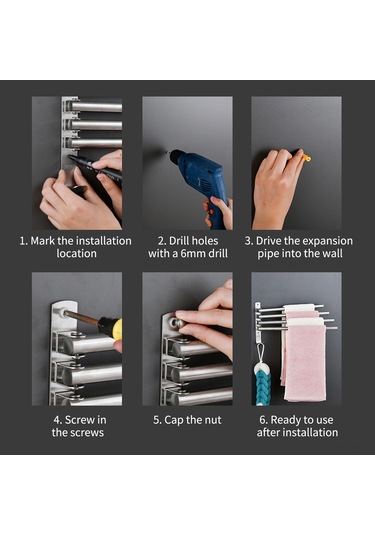 1. Mark the installation location

2. Drill holes with a 6mm drill

3. Drive the expansion pipe into the wall

4. Screw in the screws

5. Cap the nut

6. Ready to use after installation