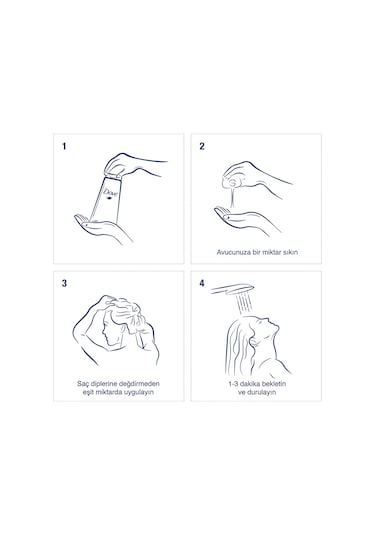 1

Dove

2

Avucunuza bir miktar sıkın

3

Saç diplerine değdirmeden eşit miktarda uygulayın

4

1-3 dakika bekletin ve durulayın