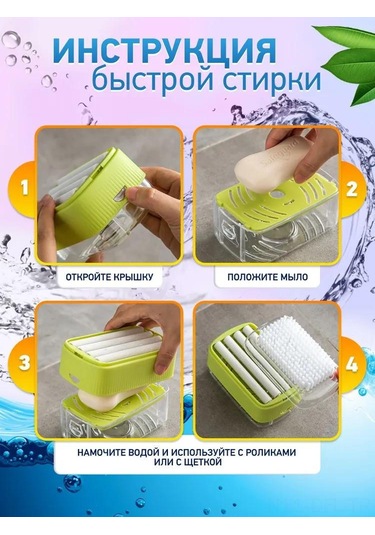 ИНСТРУКЦИЯ
быстрой стирки

1

2

ОТКРОЙТЕ КРЫШКУ

ПОЛОЖИТЕ МЫЛО

3

4

НАМОЧИТЕ ВОДОЙ И ИСПОЛЬЗУЙТЕ С РОЛИКАМИ ИЛИ С ЩЕТКОЙ