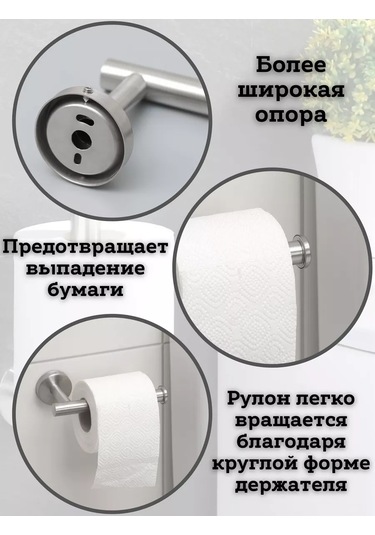 Более широкая опора

Предотвращает выпадение бумаги

Рулон легко вращается благодаря круглой форме держателя