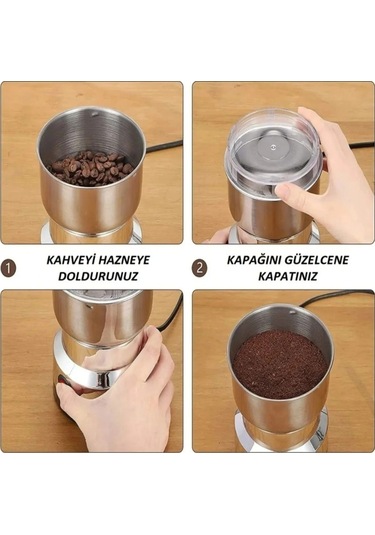 1 KAHVEYİ HAZNEYE DOLDURUNUZ

2 KAPAĞINI GÜZELCENE KAPATINIZ