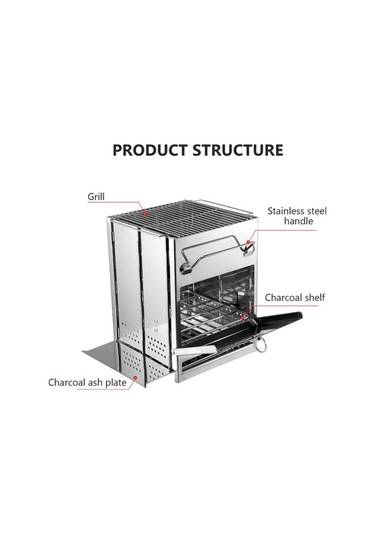 PRODUCT STRUCTURE

Grill

Stainless steel handle

Charcoal shelf

Charcoal ash plate