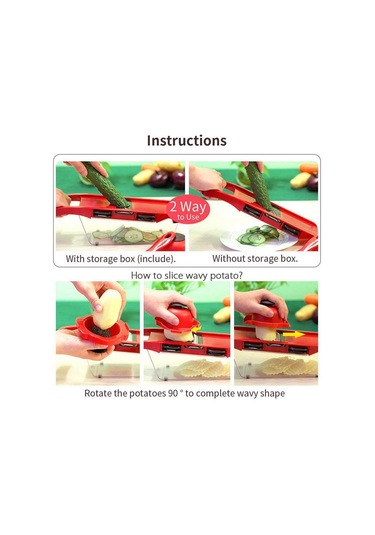 Instructions

2 Way
to Use

With storage box (include).

Without storage box.

How to slice wavy potato?

Rotate the potatoes 90 ° to complete wavy shape