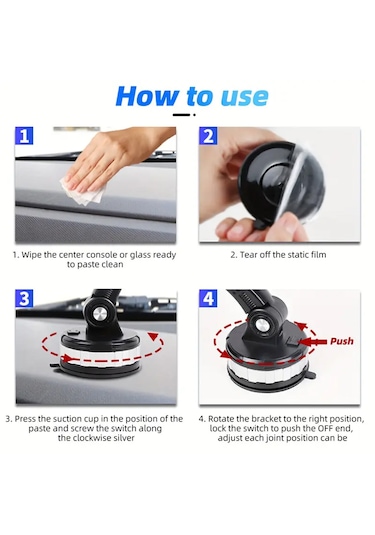 How to use

1

1. Wipe the center console or glass ready to paste clean

2

2. Tear off the static film

3

3. Press the suction cup in the position of the paste and screw the switch along the clockwise silver

4

Push

4. Rotate the bracket to the right position, lock the switch to push the OFF end, adjust each joint position can be