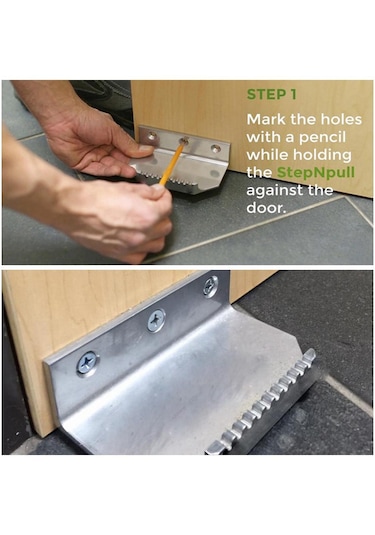 STEP 1

Mark the holes with a pencil while holding the StepNpull against the door.