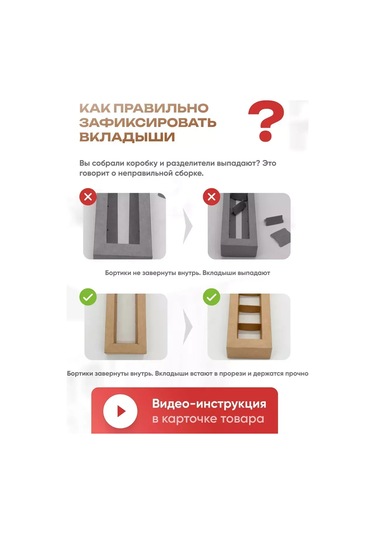 КАК ПРАВИЛЬНО ЗАФИКСИРОВАТЬ ВКЛАДЫШИ

?

Вы собрали коробку и разделители выпадают? Это говорит о неправильной сборке.

Бортики не завернуты внутрь. Вкладыши выпадают

Бортики завернуты внутрь. Вкладыши встают в прорези и держатся прочно

Видео-инструкция в карточке товара