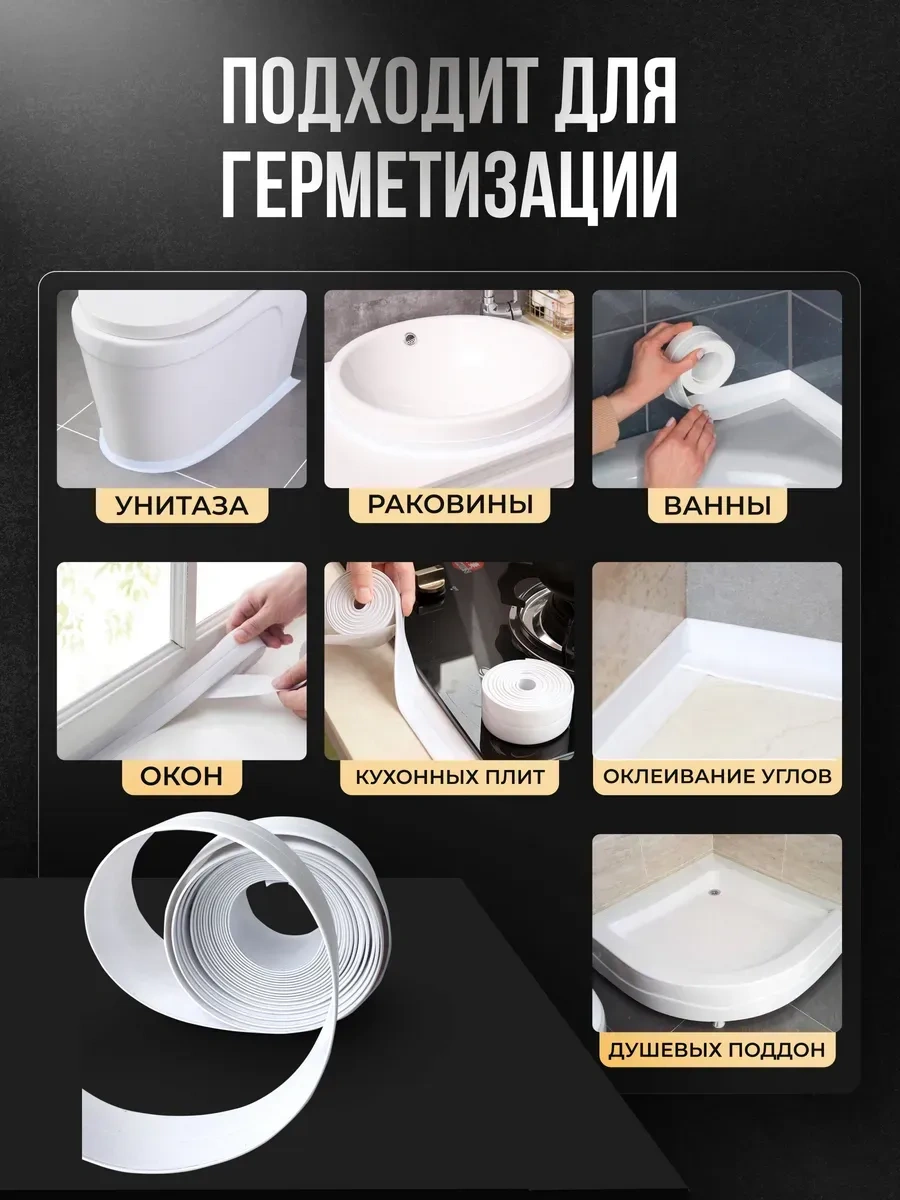 ПОДХОДИТ ДЛЯ ГЕРМЕТИЗАЦИИ

УНИТАЗА

РАКОВИНЫ

ВАННЫ

ОКОН

КУХОННЫХ ПЛИТ

ОКЛЕИВАНИЕ УГЛОВ

ДУШЕВЫХ ПОДДОН